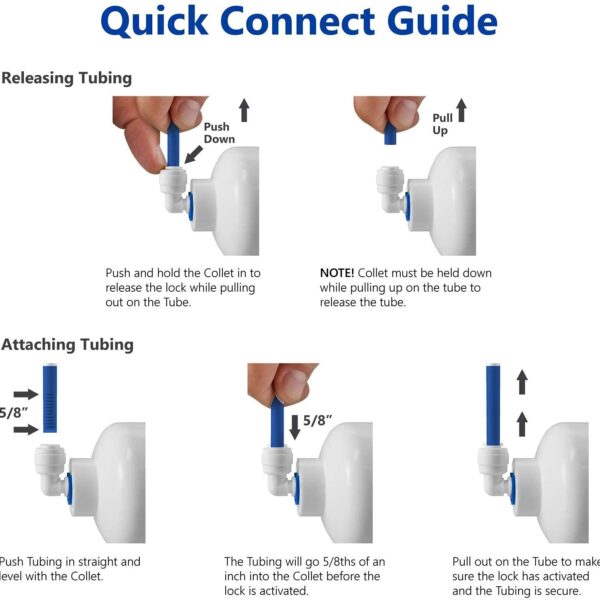 Quick Connect Guide

Releasing Tubing

Push Down

Pull Up

Push and hold the Collet in to release the lock while pulling out on the Tube.

NOTE! Collet must be held down while pulling up on the tube to release the tube.

Attaching Tubing

5/8"

5/8"

Push Tubing in straight and level with the Collet.

The Tubing will go 5/8ths of an inch into the Collet before the lock is activated.

Pull out on the Tube to make sure the lock has activated and the Tubing is secure.